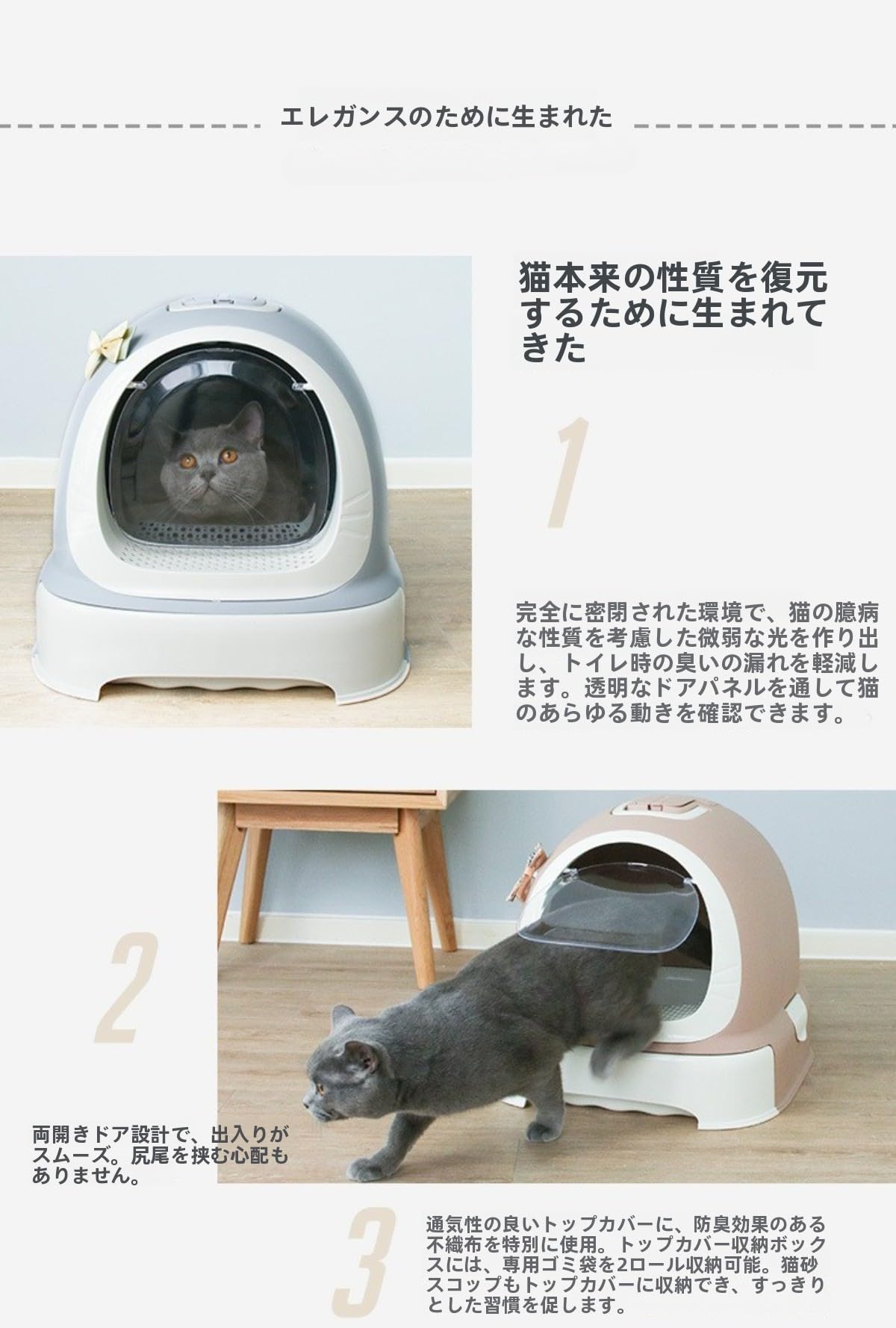 エレガンスのために生まれた

猫本来の性質を復元するために生まれてきた

1

完全に密閉された環境で、猫の臆病な性質を考慮した微弱な光を作り出し、トイレ時の臭いの漏れを軽減します。透明なドアパネルを通して猫のあらゆる動きを確認できます。

2

両開きドア設計で、出入りがスムーズ。尻尾を挟む心配もありません。

3

通気性の良いトップカバーに、防臭効果のある不織布を特別に使用。トップカバー収納ボックスには、専用ゴミ袋を2ロール収納可能。猫砂スコップもトップカバーに収納でき、すっきりとした習慣を促します。